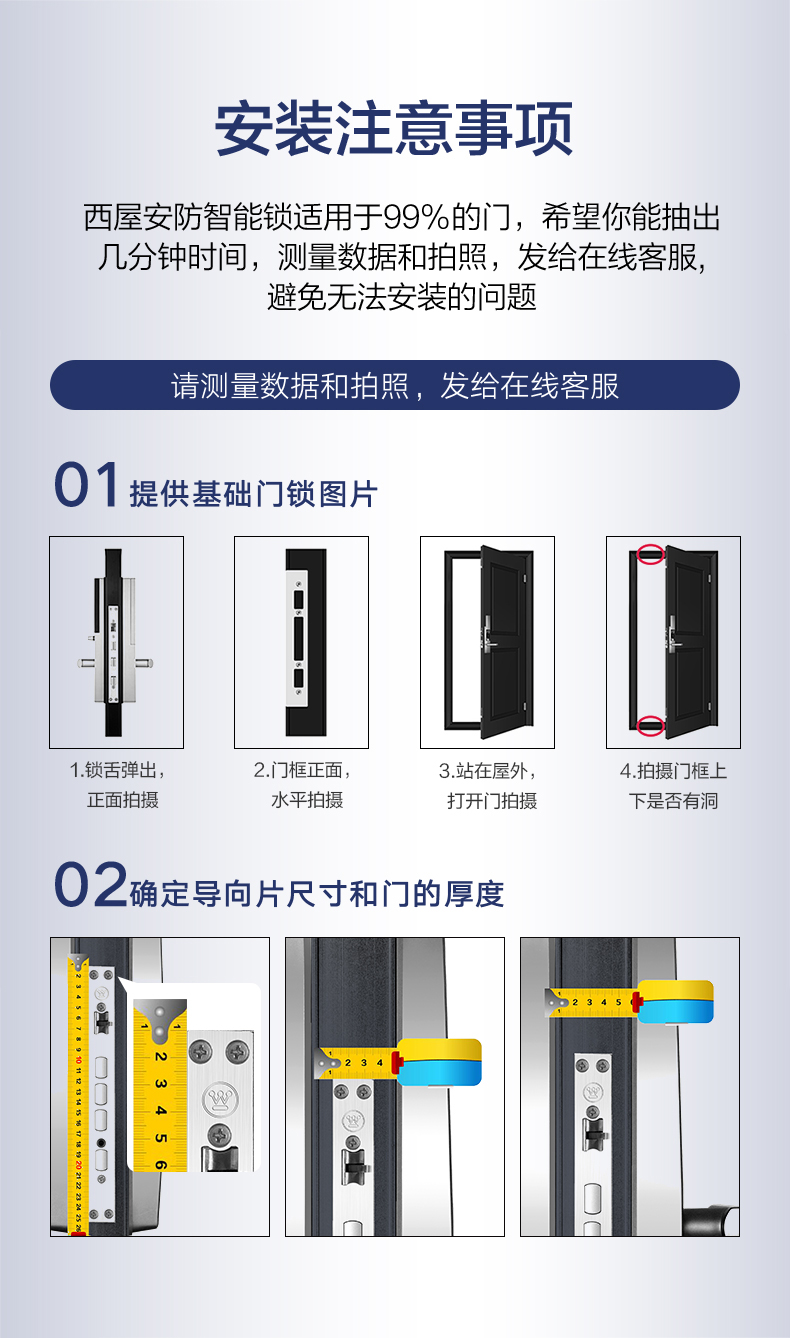 安装注意事项

西屋安防智能锁适用于99%的门，希望你能抽出几分钟时间，测量数据和拍照，发给在线客服，避免无法安装的问题

请测量数据和拍照，发给在线客服

01 提供基础门锁图片

1.锁舌弹出，正面拍摄

2.门框正面，水平拍摄

3.站在屋外，打开门拍摄

4.拍摄门框上下是否有洞

02 确定导向片尺寸和门的厚度

1 2 3 4 5 6 7 8 9 10 11 12 13 14 15 16 17 18 19 20 21 22 23 24 25 26

1 2 3 4 5 6

1 2 3 4

1 2 3 4 5